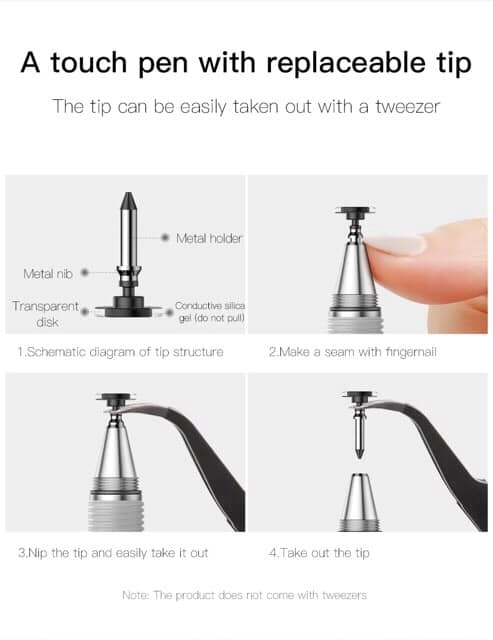 A touch pen with replaceable tip

The tip can be easily taken out with a tweezer

Metal holder

Metal nib

Transparent disk

Conductive silica gel (do not pull)

1.Schematic diagram of tip structure

2.Make a seam with fingernail

3.Nip the tip and easily take it out

4.Take out the tip

Note: The product does not come with tweezers